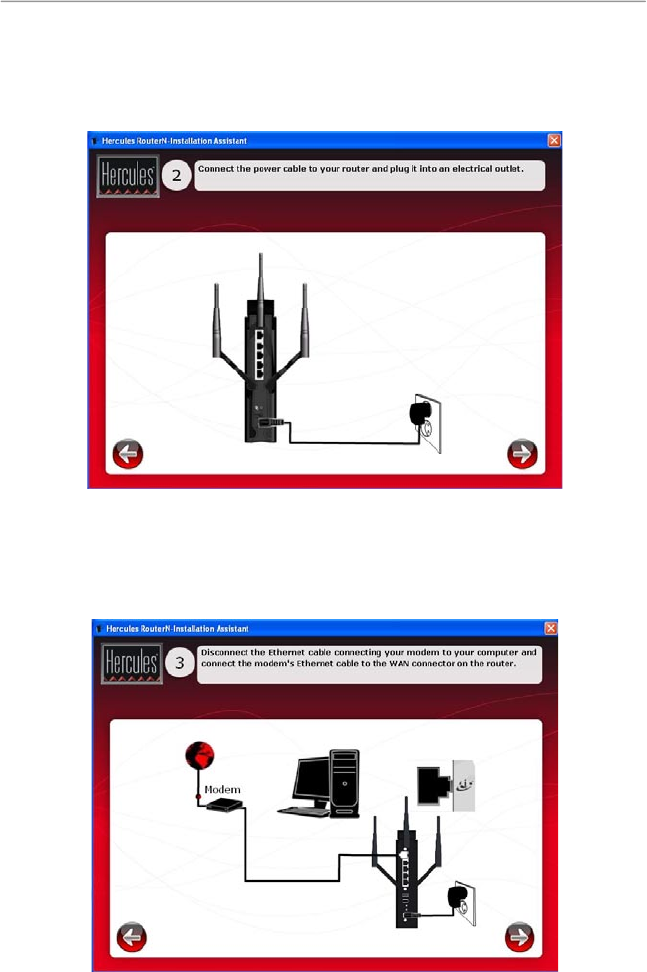 Hercules RouterN-Installation Assistant

Hercules

2

Connect the power cable to your router and plug it into an electrical outlet.

Hercules RouterN-Installation Assistant

Hercules

3

Disconnect the Ethernet cable connecting your modem to your computer and connect the modem's Ethernet cable to the WAN connector on the router.

Modem